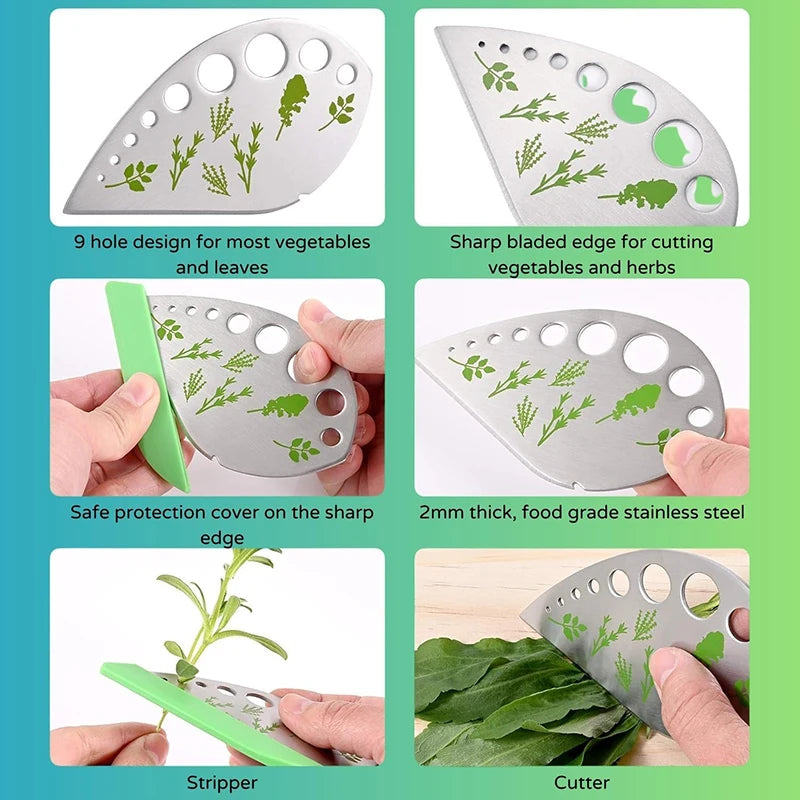 9 hole design for most vegetables and leaves

Sharp bladed edge for cutting vegetables and herbs

Safe protection cover on the sharp edge

2mm thick, food grade stainless steel

Stripper

Cutter