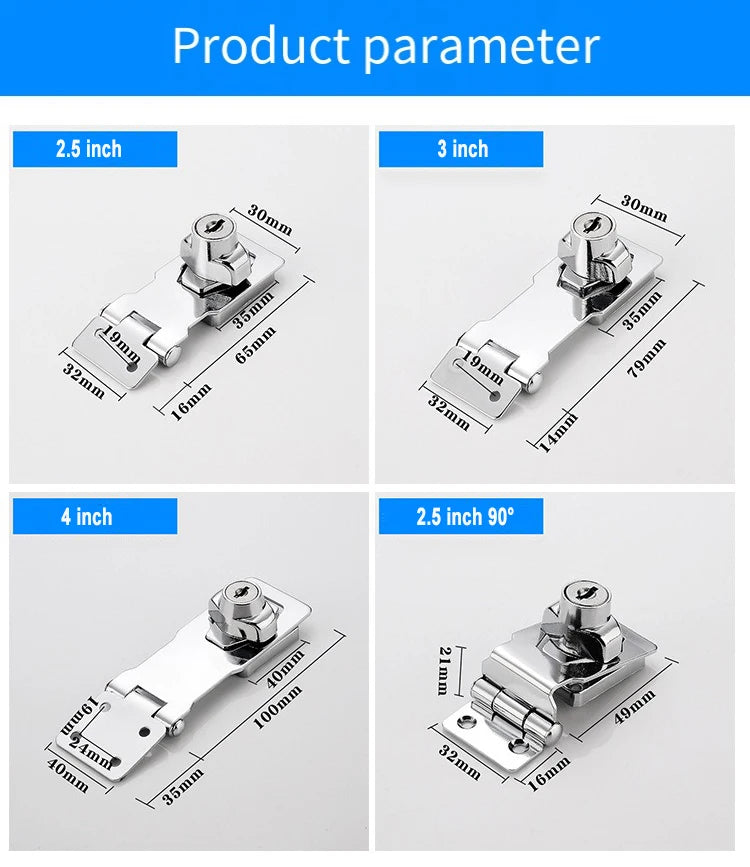 Product parameter

2.5 inch

30mm
35mm
65mm
19mm
32mm
16mm

3 inch

30mm
35mm
79mm
19mm
32mm
14mm

4 inch

40mm
100mm
19mm
24mm
40mm
35mm

2.5 inch 90°

21mm
49mm
32mm
16mm