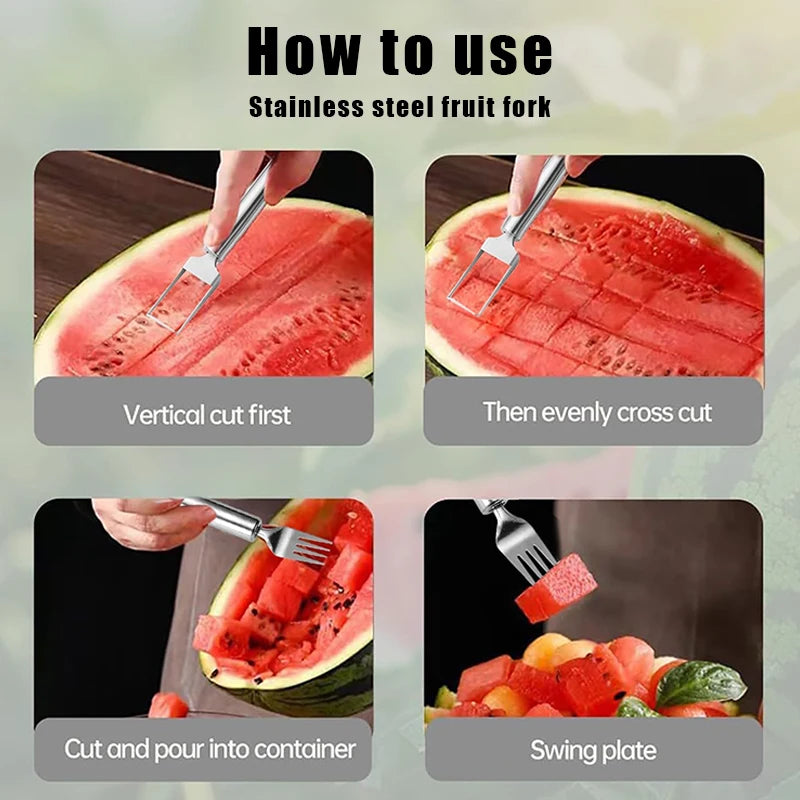 How to use
Stainless steel fruit fork

Vertical cut first

Then evenly cross cut

Cut and pour into container

Swing plate