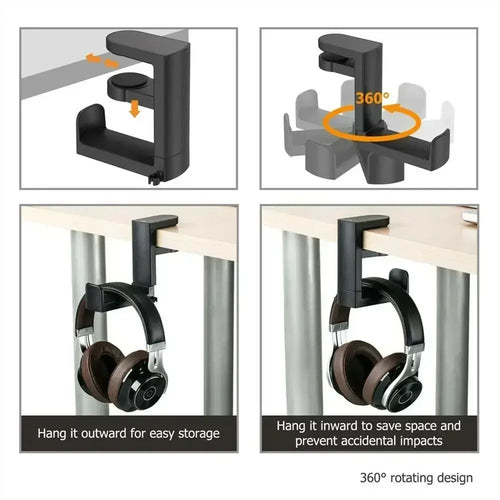 360°

Hang it outward for easy storage

Hang it inward to save space and prevent accidental impacts

360° rotating design