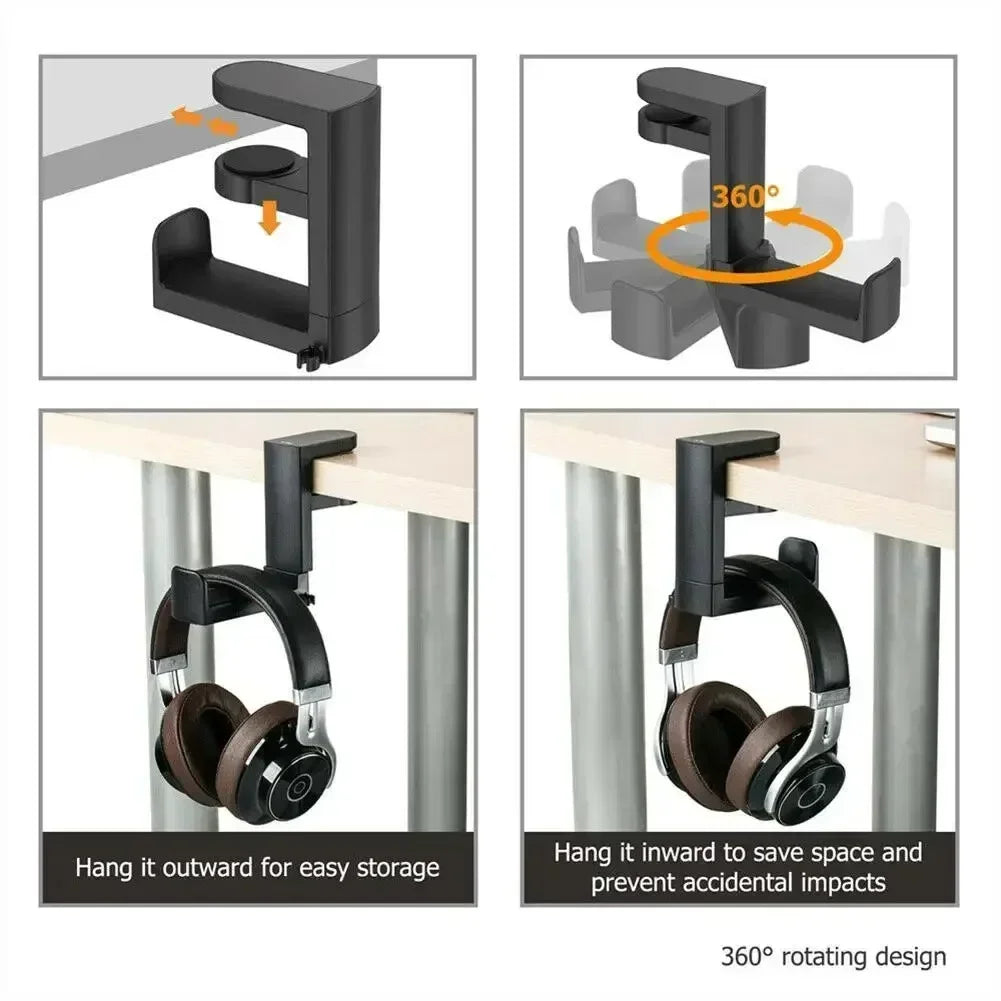 360°

Hang it outward for easy storage

Hang it inward to save space and prevent accidental impacts

360° rotating design